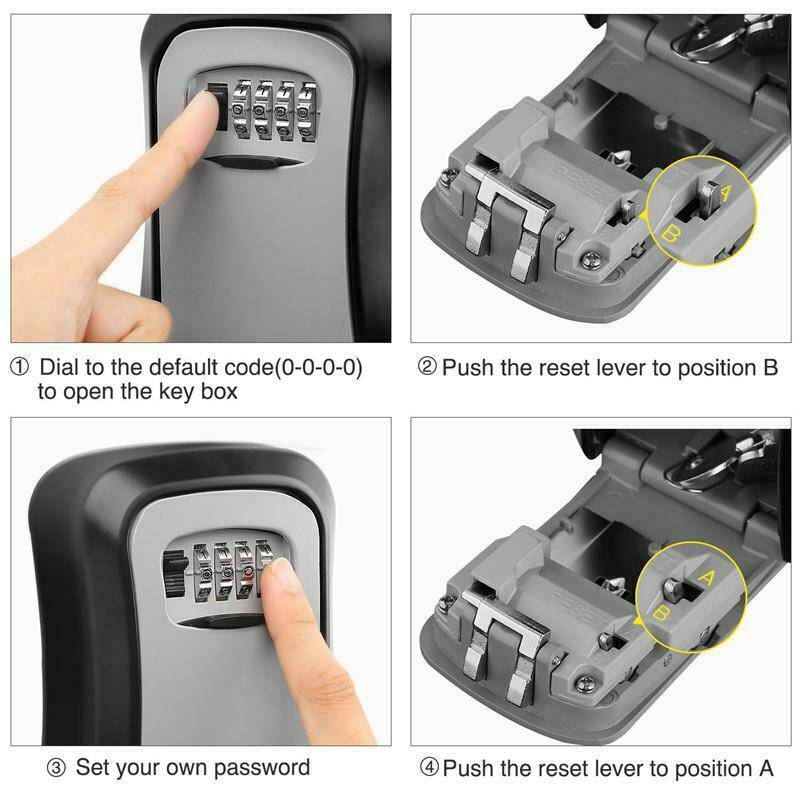 RESET

A

B

① Dial to the default code(0-0-0-0) to open the key box

② Push the reset lever to position B

RESET

A

B

③ Set your own password

④ Push the reset lever to position A