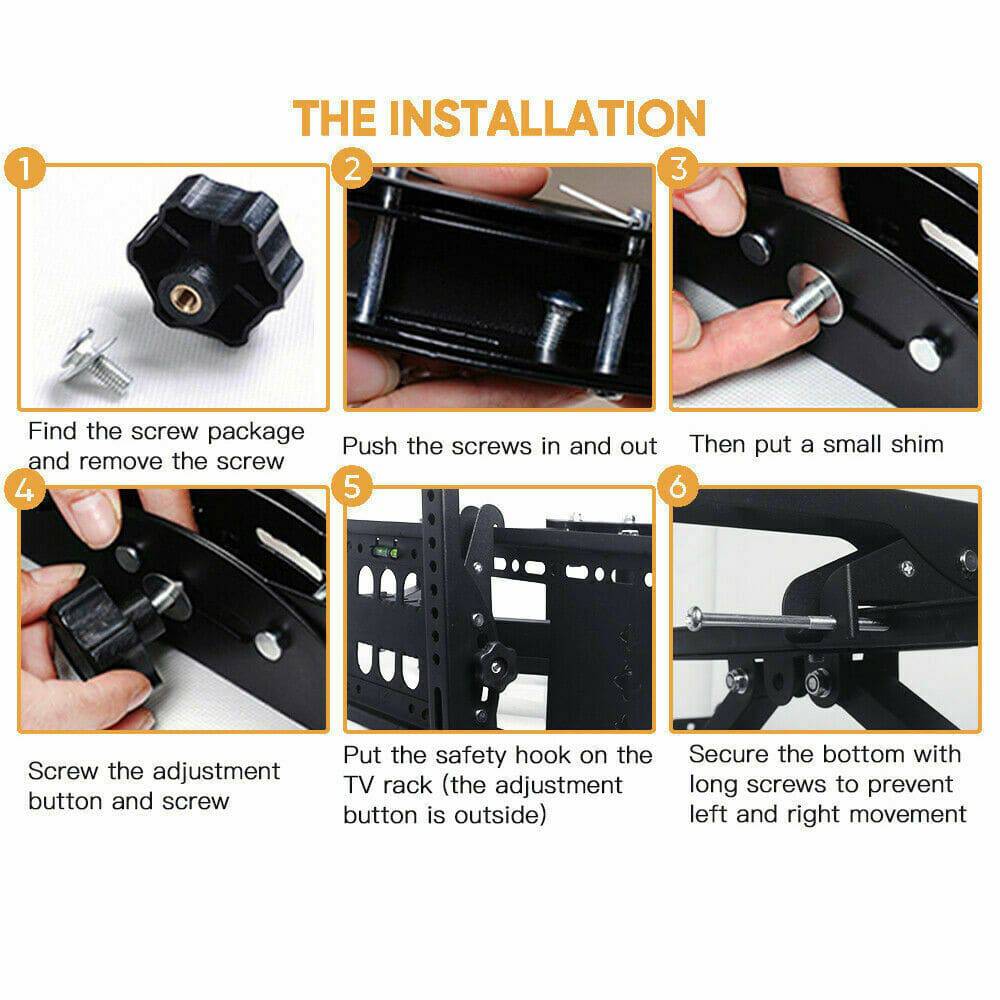 THE INSTALLATION

1

Find the screw package and remove the screw

2

Push the screws in and out

3

Then put a small shim

4

Screw the adjustment button and screw

5

Put the safety hook on the TV rack (the adjustment button is outside)

6

Secure the bottom with long screws to prevent left and right movement