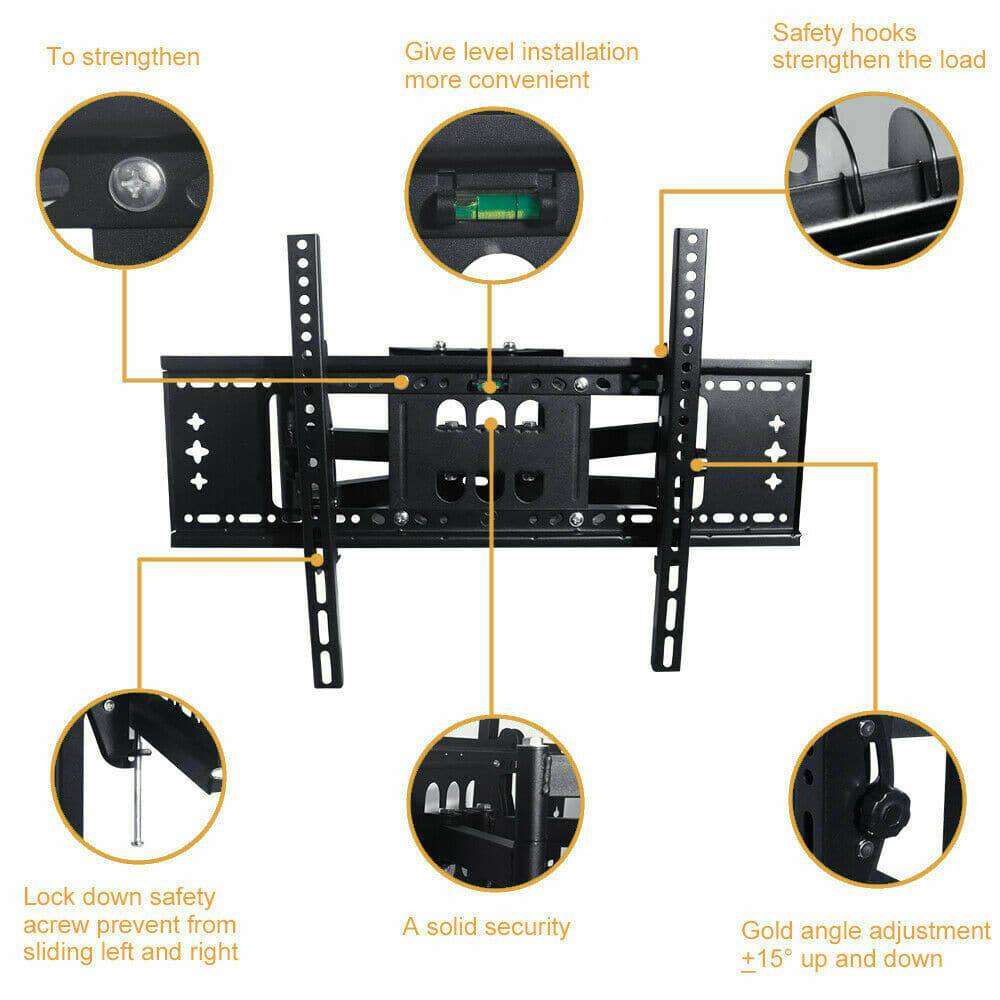 To strengthen

Give level installation more convenient

Safety hooks strengthen the load

Lock down safety acrew prevent from sliding left and right

A solid security

Gold angle adjustment $\pm15°$ up and down