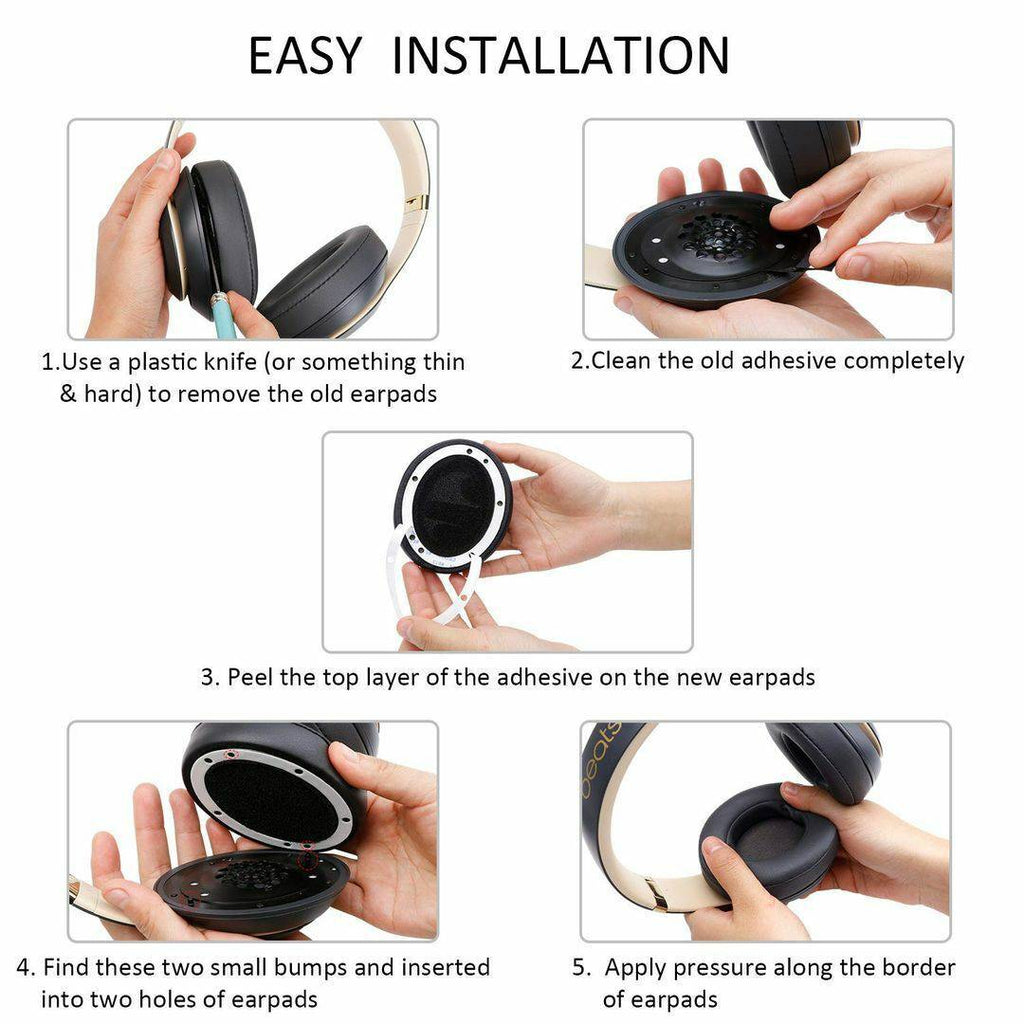 EASY INSTALLATION

1.Use a plastic knife (or something thin & hard) to remove the old earpads

2.Clean the old adhesive completely

3. Peel the top layer of the adhesive on the new earpads

4. Find these two small bumps and inserted into two holes of earpads

beats

5. Apply pressure along the border of earpads