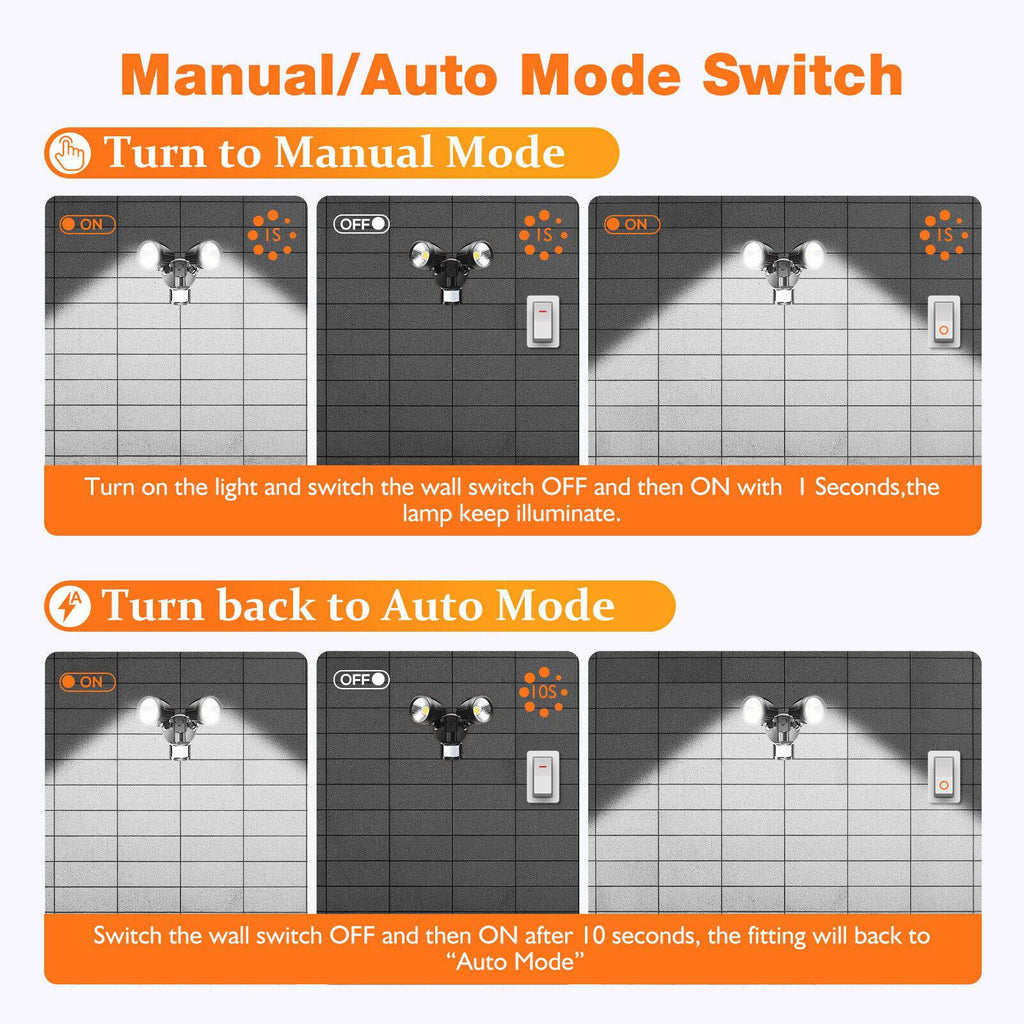 Manual/Auto Mode Switch

Turn to Manual Mode

ON 1S

OFF 1S

ON 1S

Turn on the light and switch the wall switch OFF and then ON with 1 Seconds,the lamp keep illuminate.

A Turn back to Auto Mode

ON

OFF 10S

Switch the wall switch OFF and then ON after 10 seconds, the fitting will back to "Auto Mode"