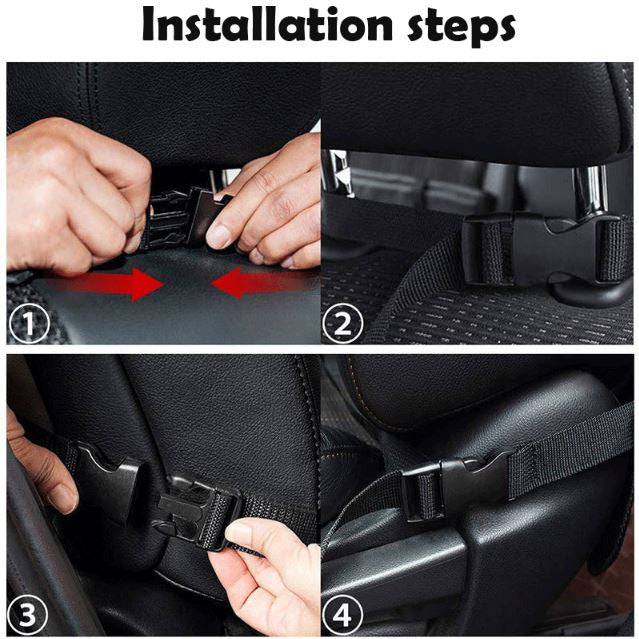 Installation steps

1

2

3

4