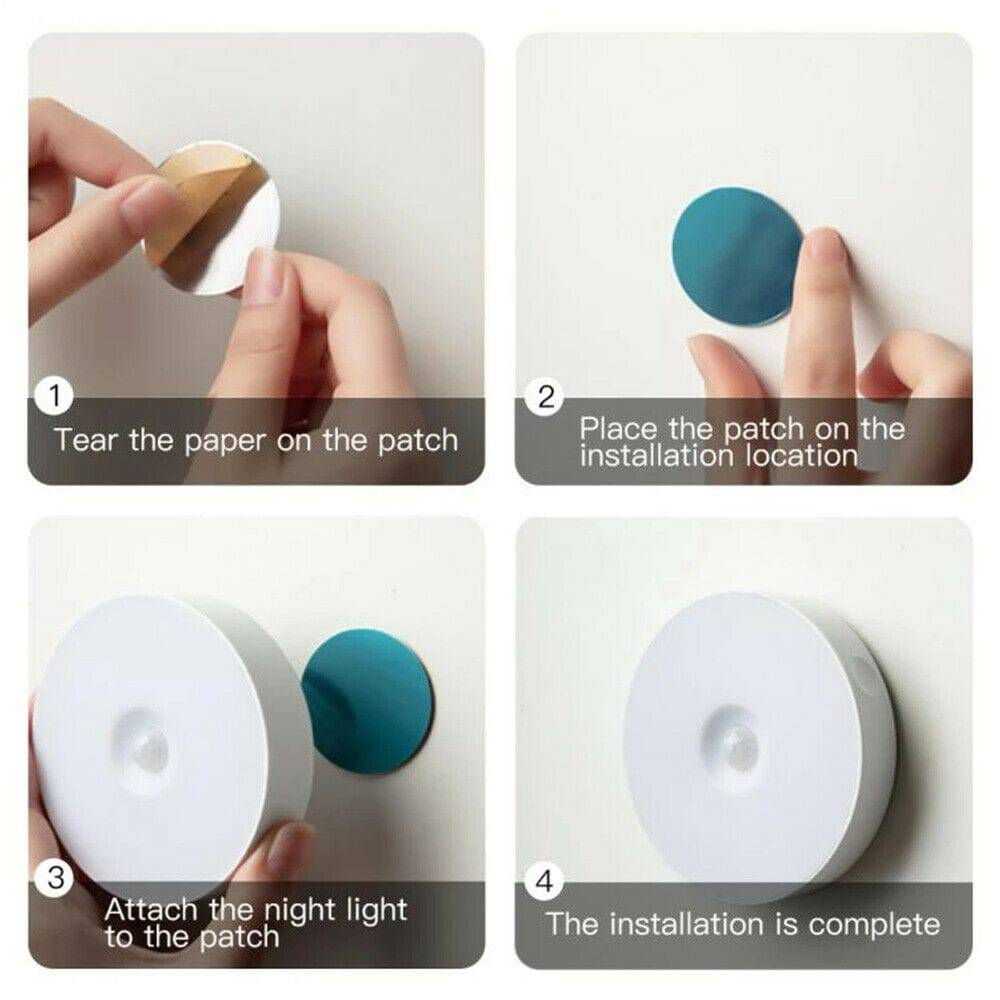 1
Tear the paper on the patch

2
Place the patch on the installation location

3
Attach the night light to the patch

4
The installation is complete