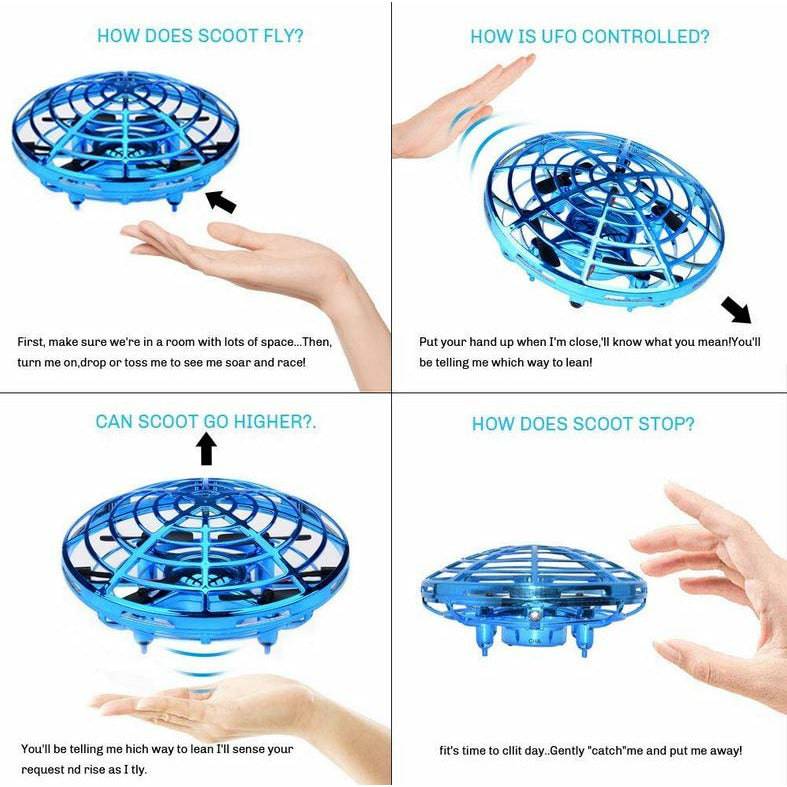 HOW DOES SCOOT FLY?

First, make sure we're in a room with lots of space...Then, turn me on,drop or toss me to see me soar and race!

HOW IS UFO CONTROLLED?

Put your hand up when I'm close,'ll know what you mean!You'll be telling me which way to lean!

CAN SCOOT GO HIGHER?.

You'll be telling me hich way to lean I'll sense your request nd rise as I tly.

HOW DOES SCOOT STOP?

fit's time to cllit day..Gently "catch"me and put me away!