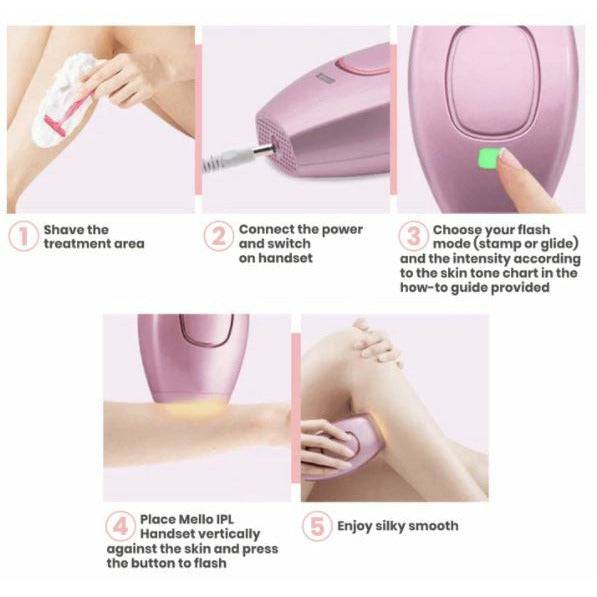 1 Shave the treatment area

2 Connect the power and switch on handset

3 Choose your flash mode (stamp or glide) and the intensity according to the skin tone chart in the how-to guide provided

4 Place Mello IPL Handset vertically against the skin and press the button to flash

5 Enjoy silky smooth