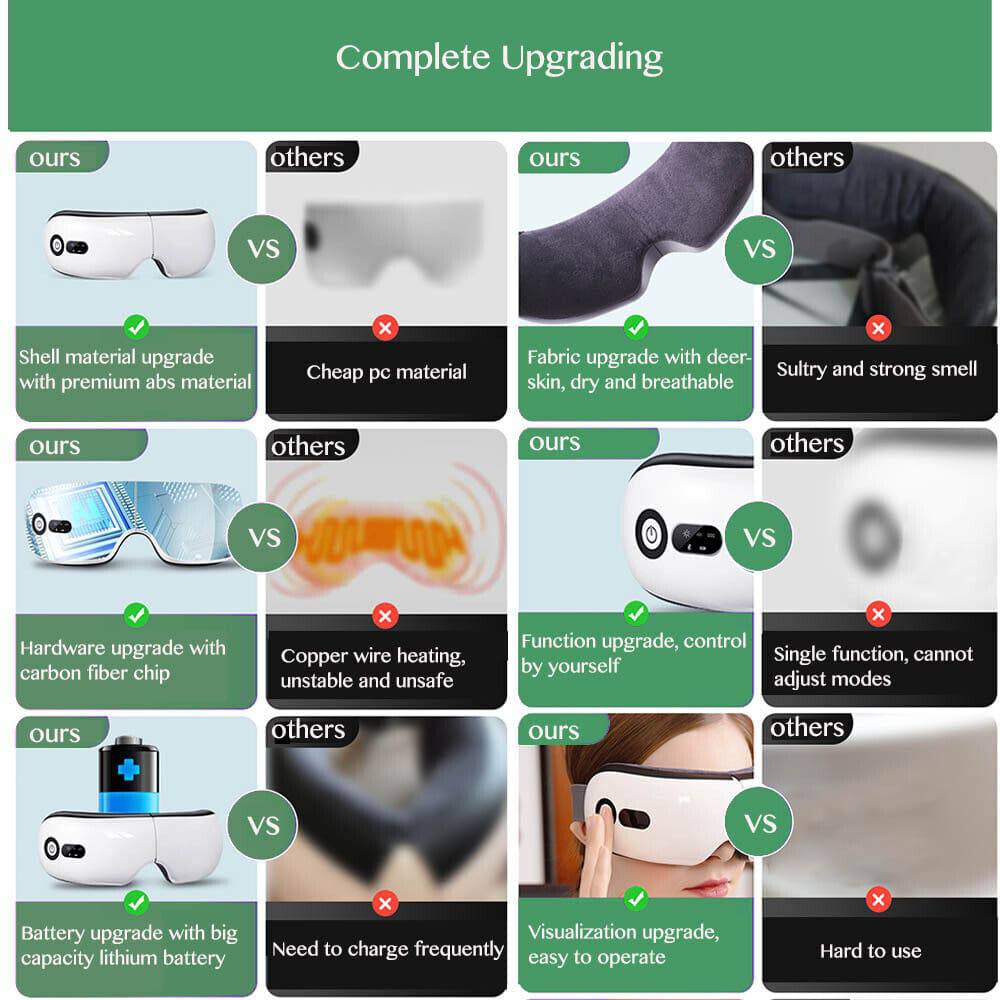 Complete Upgrading

ours

VS

others

Shell material upgrade with premium abs material

Cheap pc material

ours

VS

others

Fabric upgrade with deerskin, dry and breathable

Sultry and strong smell

ours

VS

others

Hardware upgrade with carbon fiber chip

Copper wire heating, unstable and unsafe

ours

VS

others

Function upgrade, control by yourself

Single function, cannot adjust modes

ours

VS

others

Battery upgrade with big capacity lithium battery

Need to charge frequently

ours

VS

others

Visualization upgrade, easy to operate

Hard to use