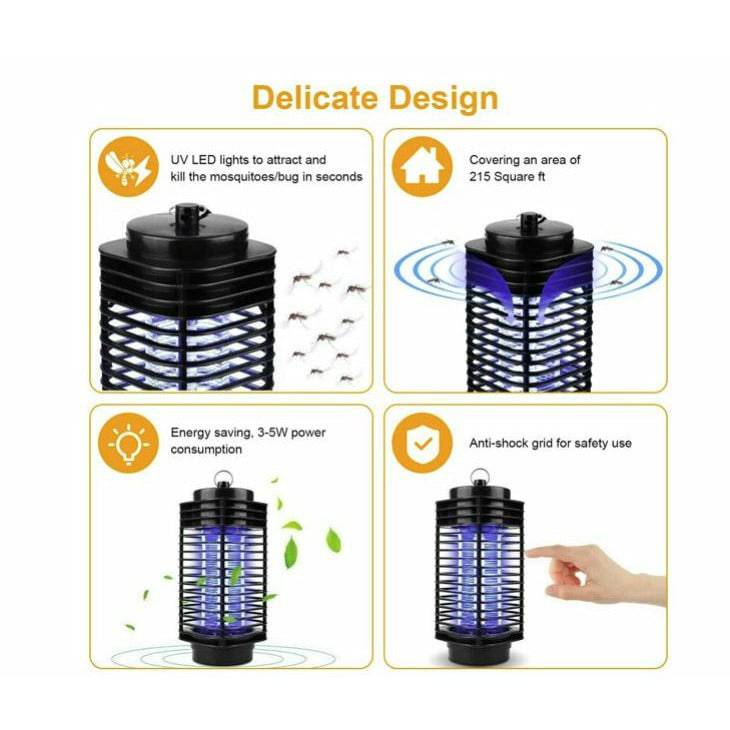 Delicate Design

UV LED lights to attract and kill the mosquitoes/bug in seconds

Covering an area of 215 Square ft

Energy saving, 3-5W power consumption

Anti-shock grid for safety use