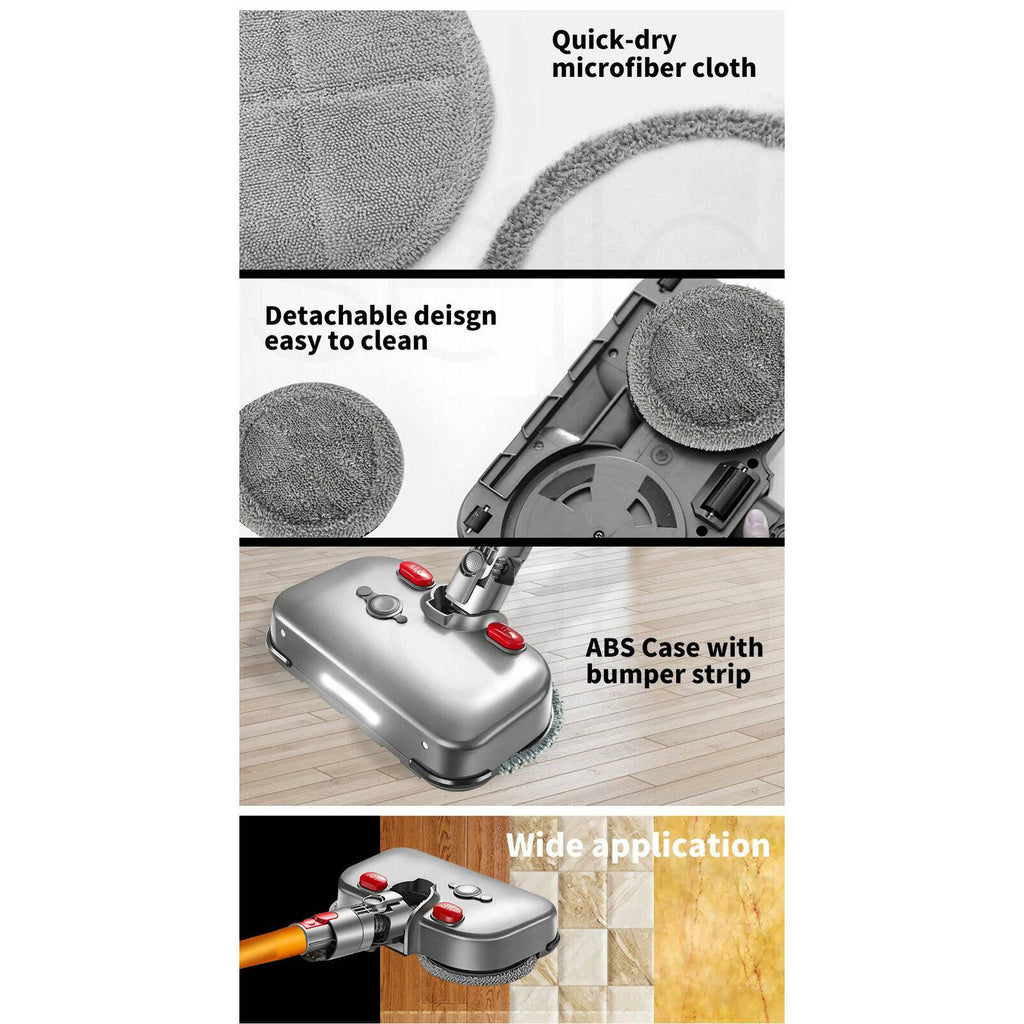 Quick-dry microfiber cloth

Detachable deisgn easy to clean

ABS Case with bumper strip

Wide application