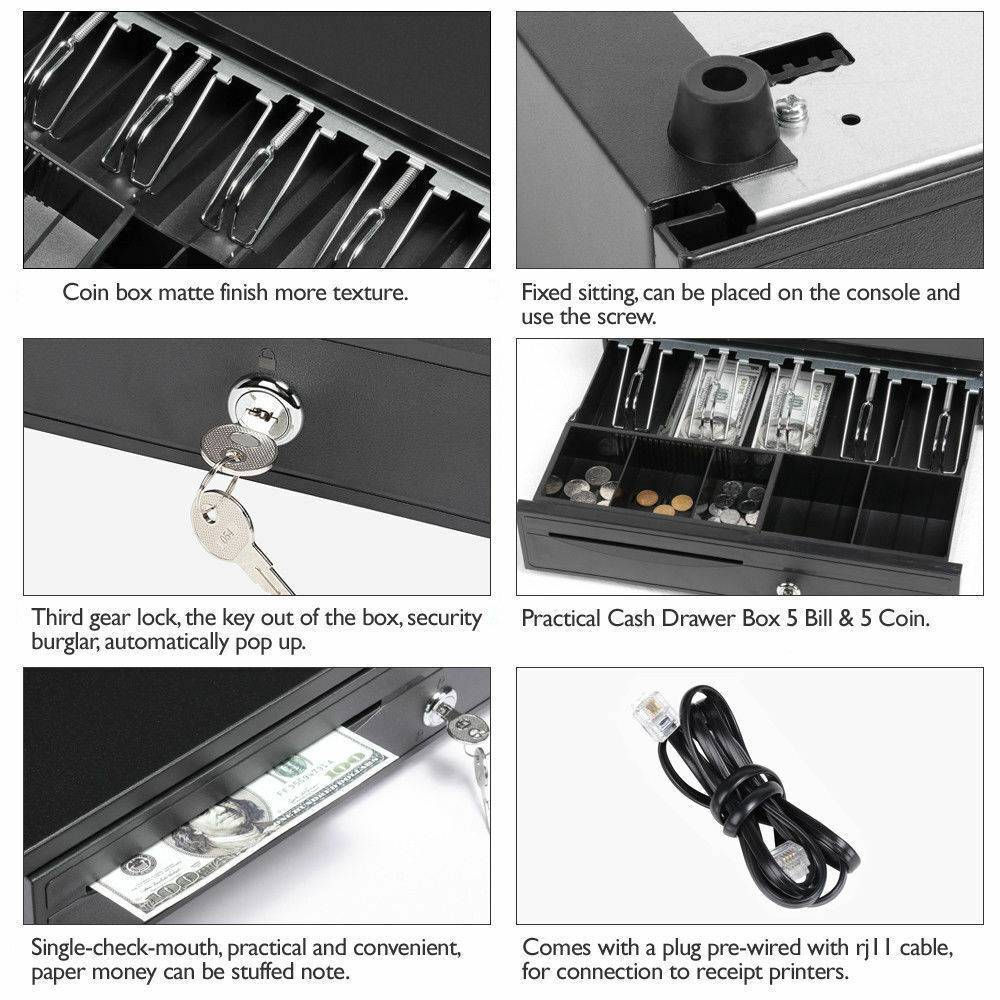 Coin box matte finish more texture.

Fixed sitting, can be placed on the console and use the screw.

Third gear lock, the key out of the box, security burglar, automatically pop up.

Practical Cash Drawer Box 5 Bill & 5 Coin.

Single-check-mouth, practical and convenient, paper money can be stuffed note.

Comes with a plug pre-wired with rj11 cable, for connection to receipt printers.