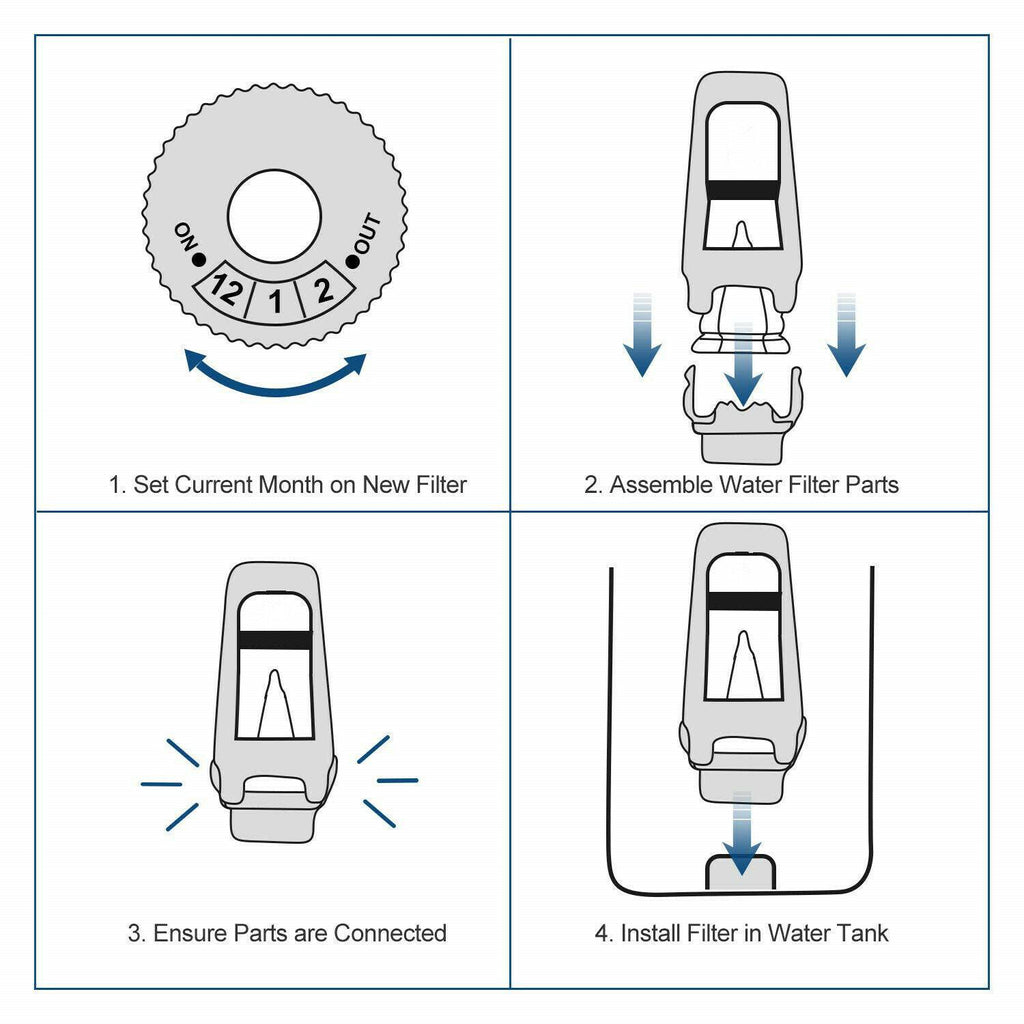 ON 12 1 2 OUT

1. Set Current Month on New Filter

2. Assemble Water Filter Parts

3. Ensure Parts are Connected

4. Install Filter in Water Tank