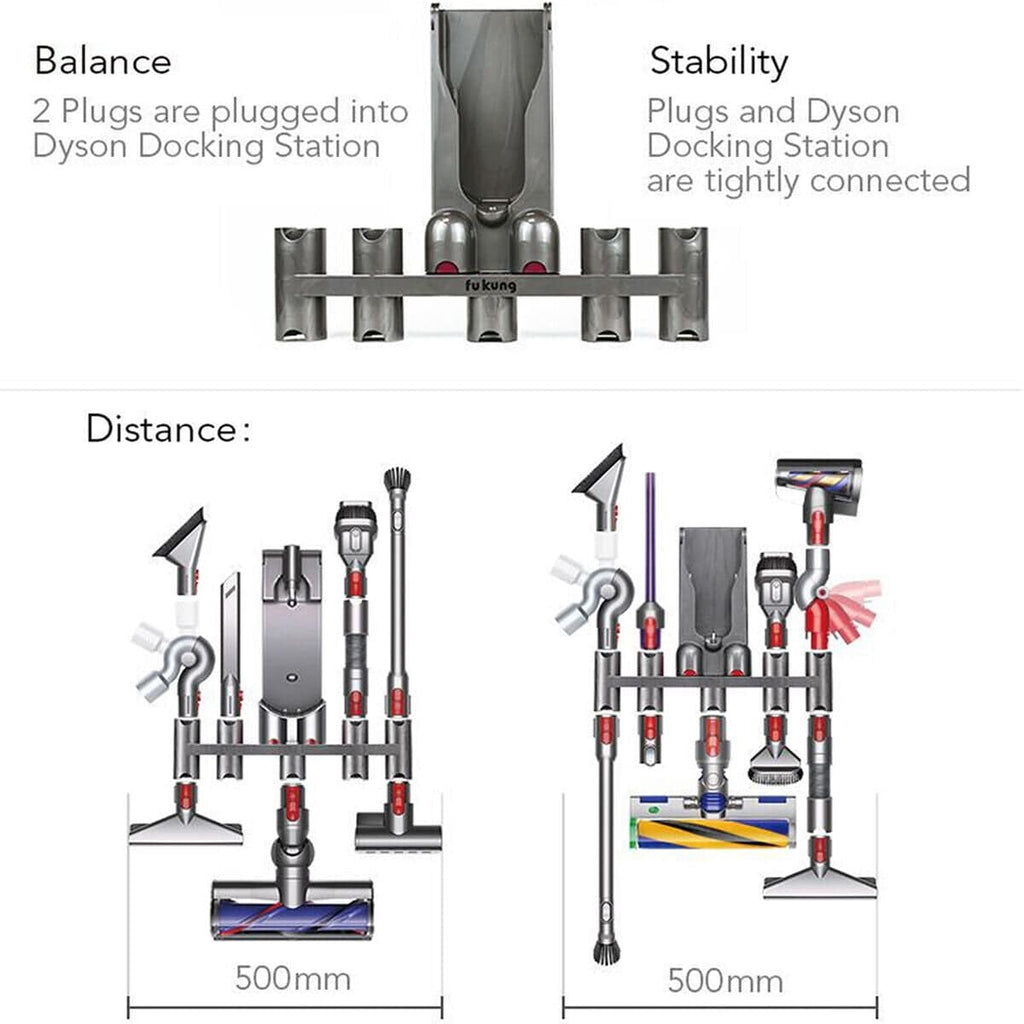 Balance
2 Plugs are plugged into Dyson Docking Station

Stability
Plugs and Dyson Docking Station are tightly connected

fukung

Distance:

500mm

500mm