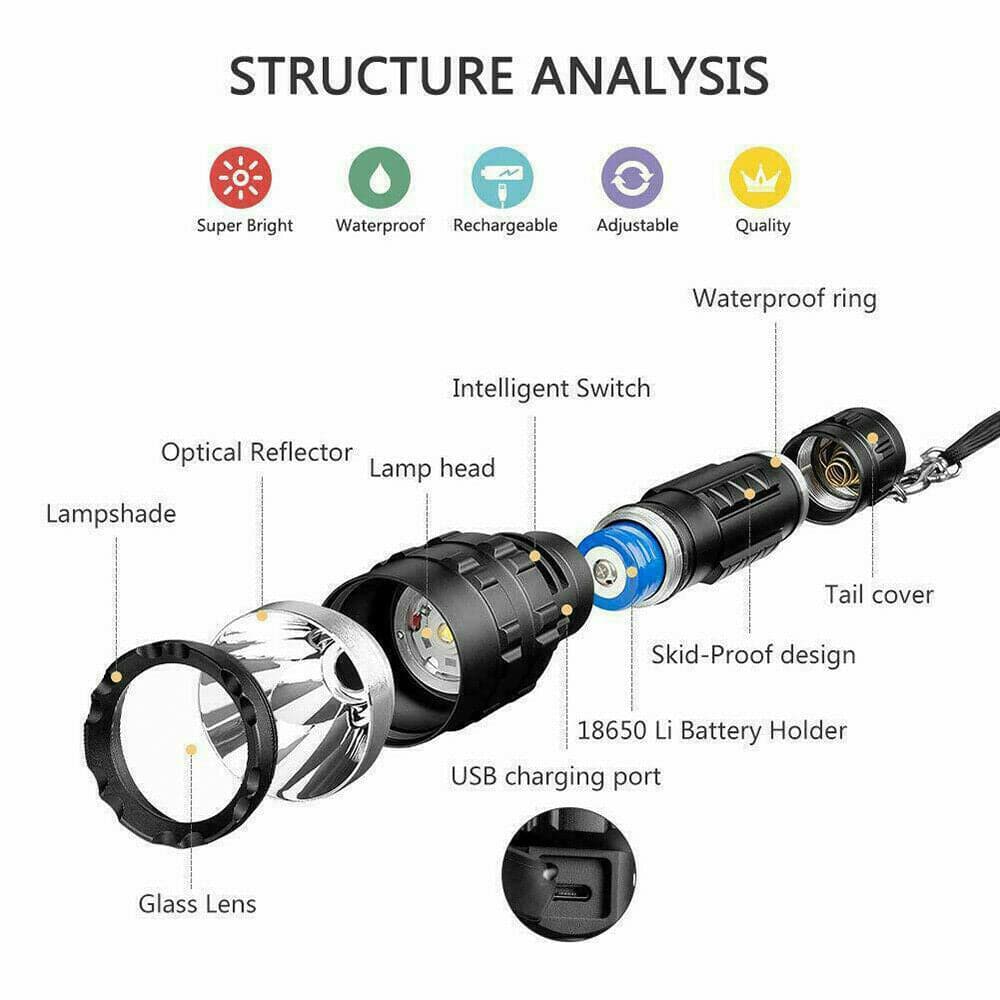 STRUCTURE ANALYSIS

Super Bright
Waterproof
Rechargeable
Adjustable
Quality

Waterproof ring

Intelligent Switch

Optical Reflector

Lamp head

Lampshade

Tail cover

Skid-Proof design

18650 Li Battery Holder

USB charging port

Glass Lens