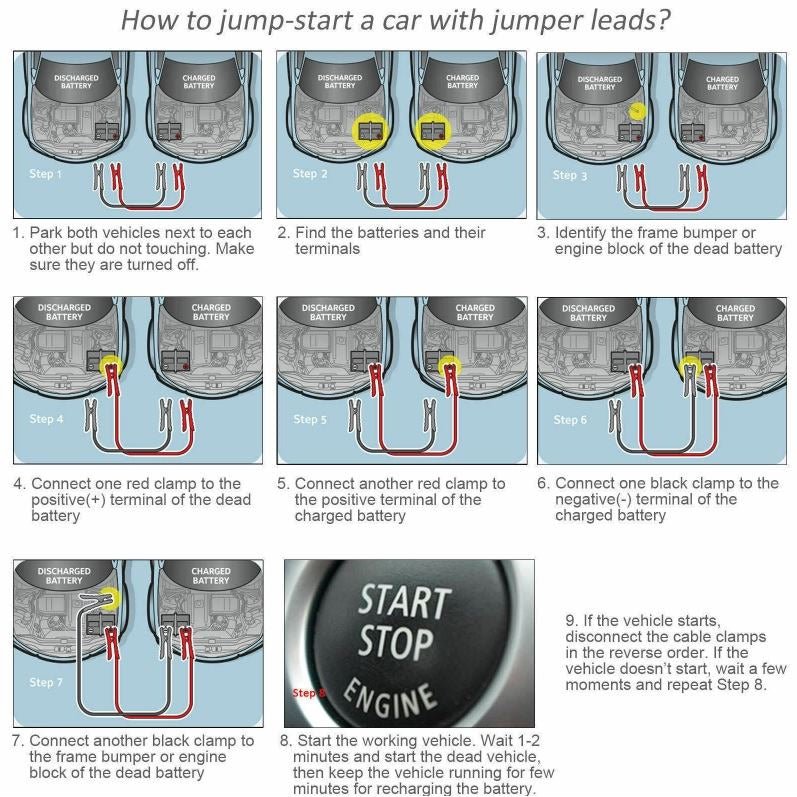 How to jump-start a car with jumper leads?

DISCHARGED BATTERY
CHARGED BATTERY
Step 1

1. Park both vehicles next to each other but do not touching. Make sure they are turned off.

DISCHARGED BATTERY
CHARGED BATTERY
Step 2

2. Find the batteries and their terminals

DISCHARGED BATTERY
CHARGED BATTERY
Step 3

3. Identify the frame bumper or engine block of the dead battery

DISCHARGED BATTERY
CHARGED BATTERY
Step 4

4. Connect one red clamp to the positive(+) terminal of the dead battery

DISCHARGED BATTERY
CHARGED BATTERY
Step 5

5. Connect another red clamp to the positive terminal of the charged battery

DISCHARGED BATTERY
CHARGED BATTERY
Step 6

6. Connect one black clamp to the negative(-) terminal of the charged battery

DISCHARGED BATTERY
CHARGED BATTERY
Step 7

7. Connect another black clamp to the frame bumper or engine block of the dead battery

START
STOP
ENGINE
Step 8

8. Start the working vehicle. Wait 1-2 minutes and start the dead vehicle, then keep the vehicle running for few minutes for recharging the battery.

9. If the vehicle starts, disconnect the cable clamps in the reverse order. If the vehicle doesn't start, wait a few moments and repeat Step 8.