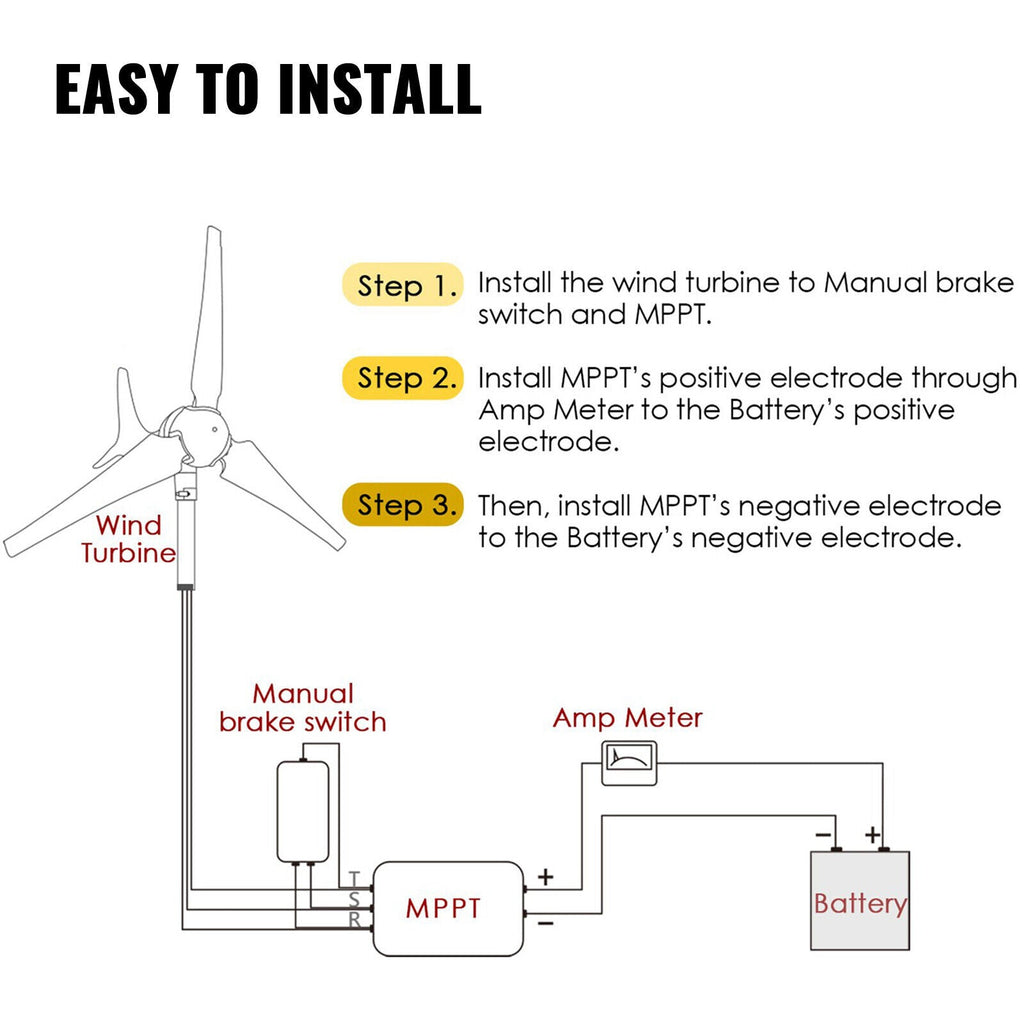 EASY TO INSTALL

Step 1. Install the wind turbine to Manual brake switch and MPPT.

Step 2. Install MPPT's positive electrode through Amp Meter to the Battery's positive electrode.

Step 3. Then, install MPPT's negative electrode to the Battery's negative electrode.

Wind Turbine

Manual brake switch

Amp Meter

T
S
R

MPPT

+
−

−
+

Battery