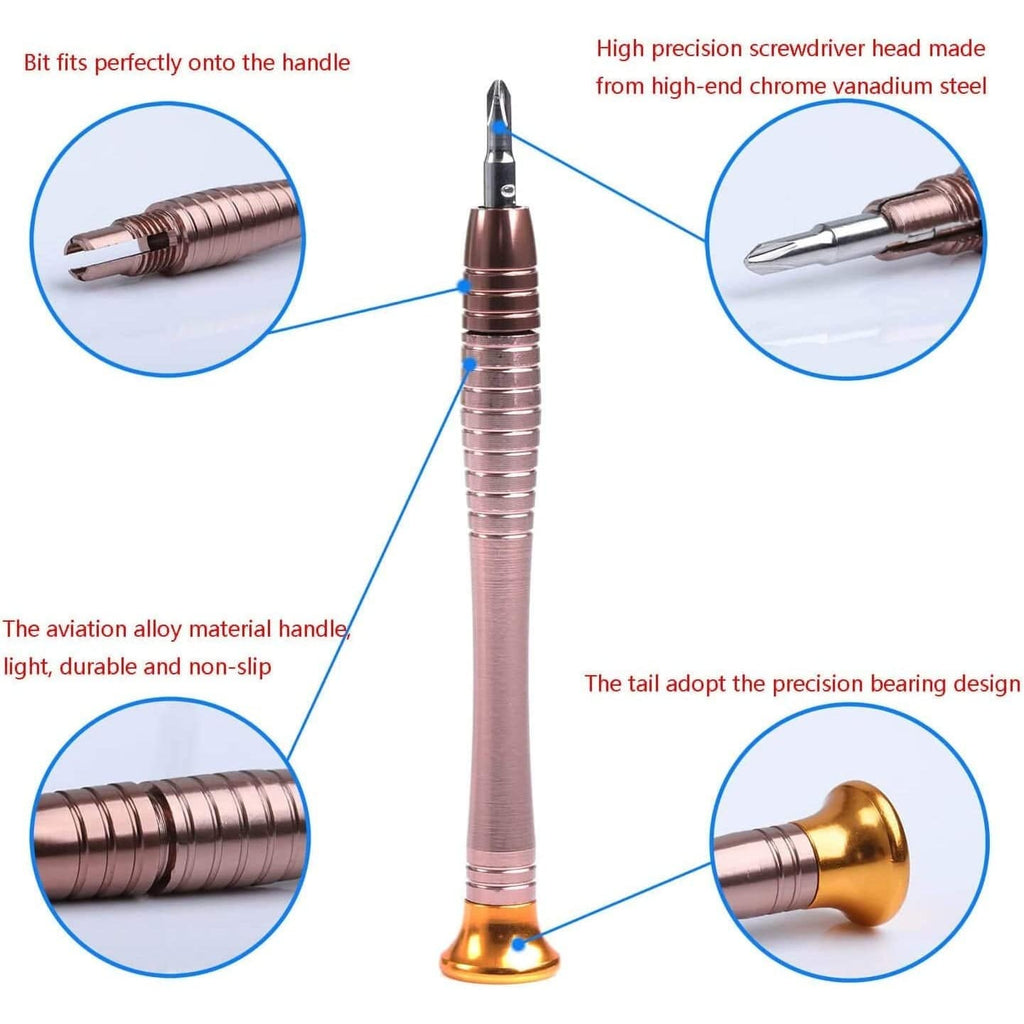 Bit fits perfectly onto the handle

High precision screwdriver head made from high-end chrome vanadium steel

The aviation alloy material handle, light, durable and non-slip

The tail adopt the precision bearing design