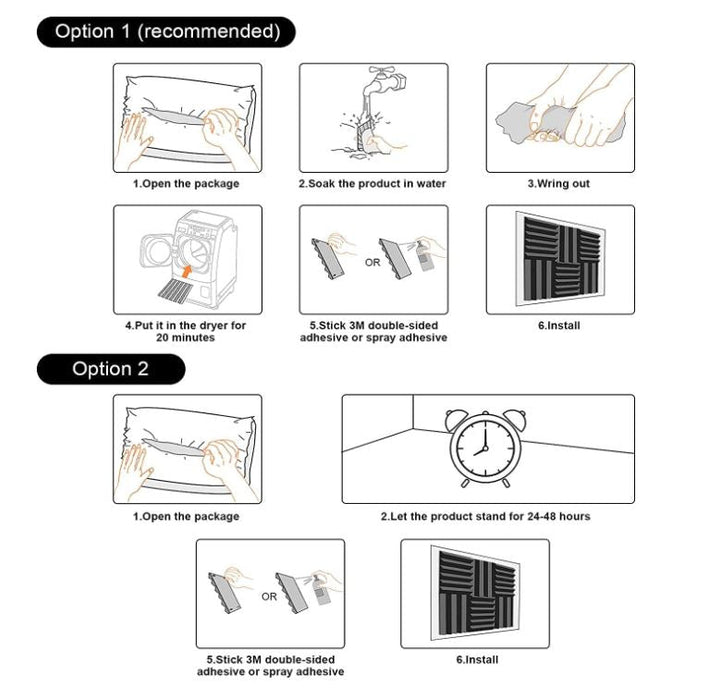 Option 1 (recommended)

1.Open the package

2.Soak the product in water

3.Wring out

4.Put it in the dryer for 20 minutes

OR

5.Stick 3M double-sided adhesive or spray adhesive

6.Install

Option 2

1.Open the package

2.Let the product stand for 24-48 hours

OR

5.Stick 3M double-sided adhesive or spray adhesive

6.Install