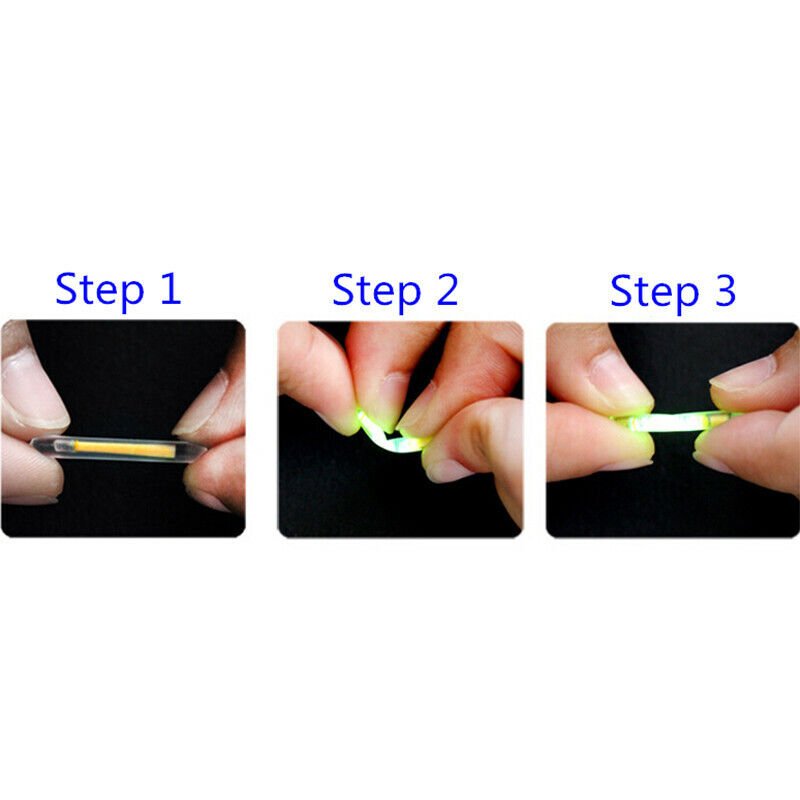 Step 1

Step 2

Step 3