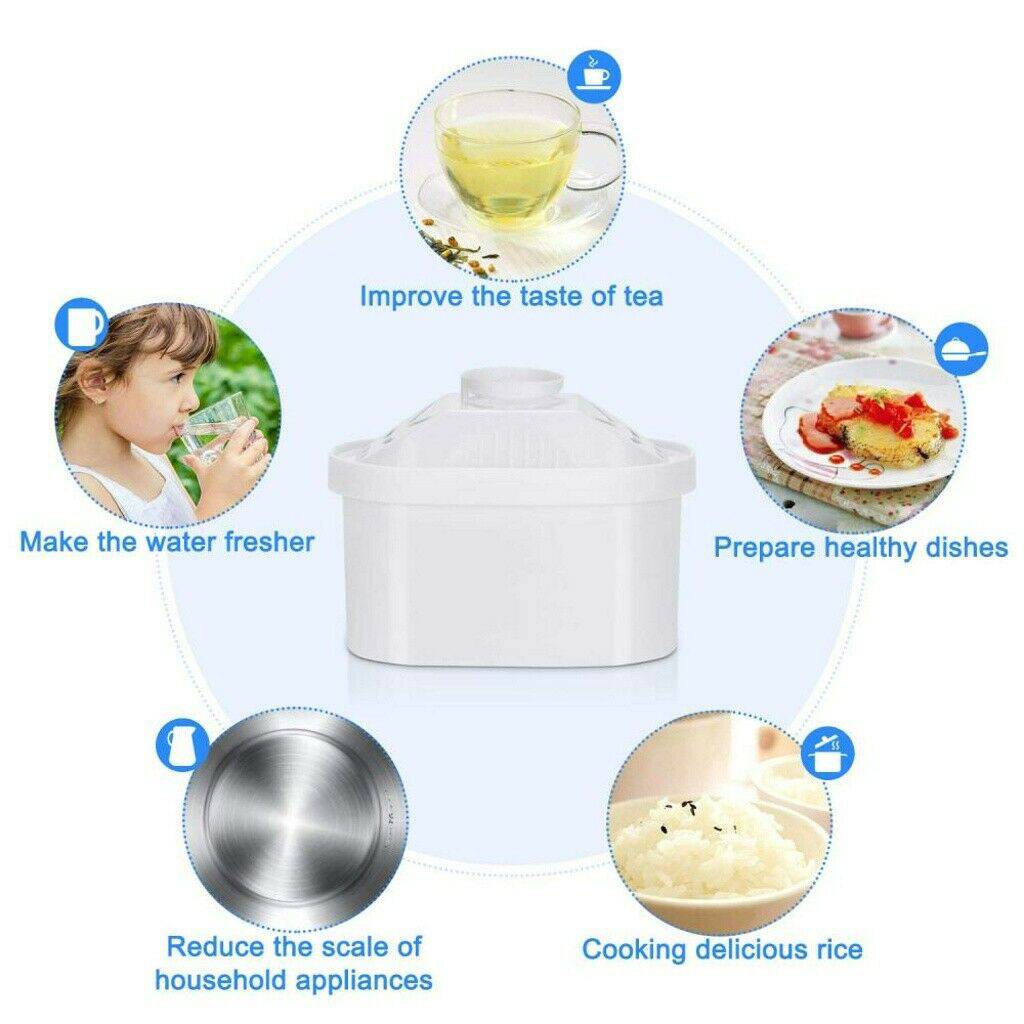 Improve the taste of tea

Make the water fresher

Prepare healthy dishes

Reduce the scale of household appliances

Cooking delicious rice