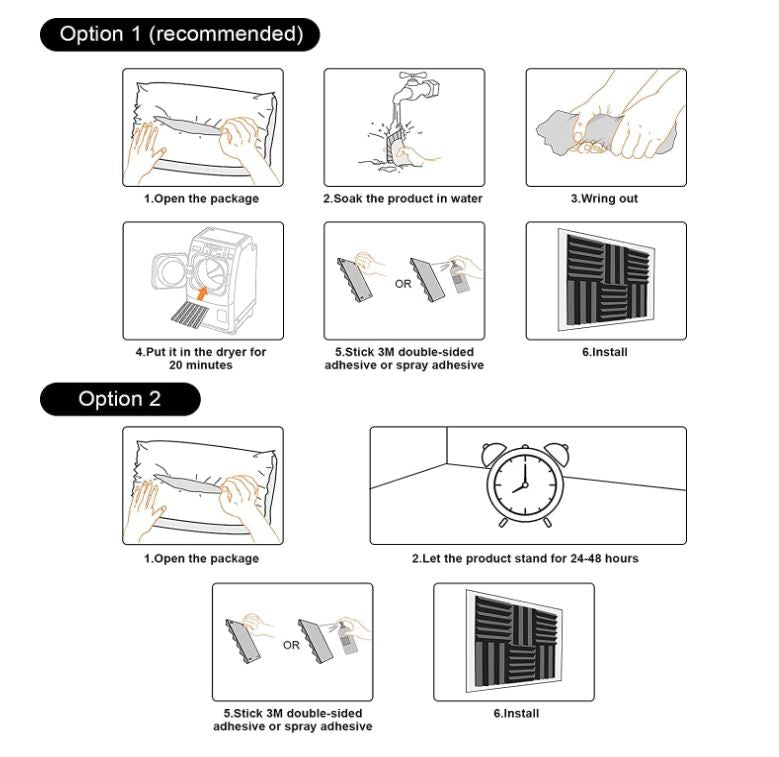 Option 1 (recommended)

1.Open the package

2.Soak the product in water

3.Wring out

4.Put it in the dryer for 20 minutes

OR

5.Stick 3M double-sided adhesive or spray adhesive

6.Install

Option 2

1.Open the package

2.Let the product stand for 24-48 hours

OR

5.Stick 3M double-sided adhesive or spray adhesive

6.Install