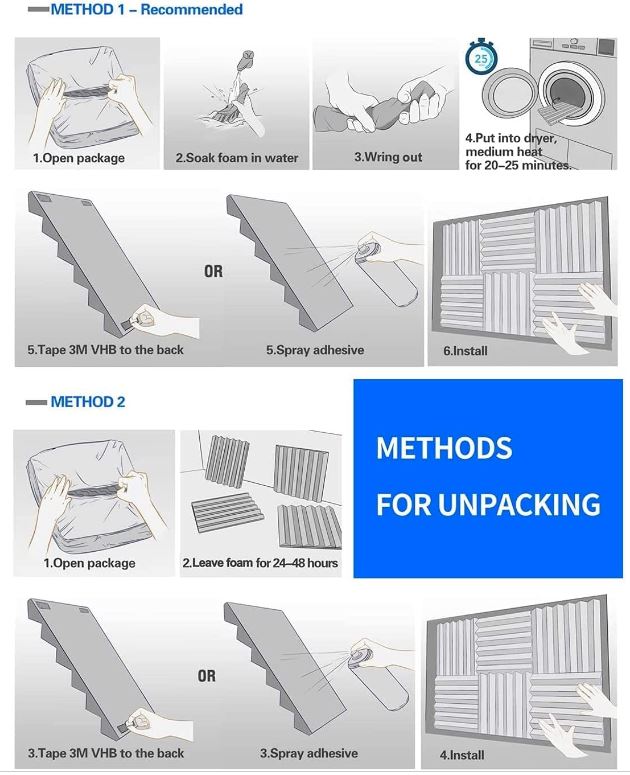 METHOD 1 – Recommended

1.Open package

2.Soak foam in water

3.Wring out

25

4.Put into dryer, medium heat for 20–25 minutes.

5.Tape 3M VHB to the back

OR

5.Spray adhesive

6.Install

METHOD 2

1.Open package

2.Leave foam for 24–48 hours

METHODS FOR UNPACKING

3.Tape 3M VHB to the back

OR

3.Spray adhesive

4.Install