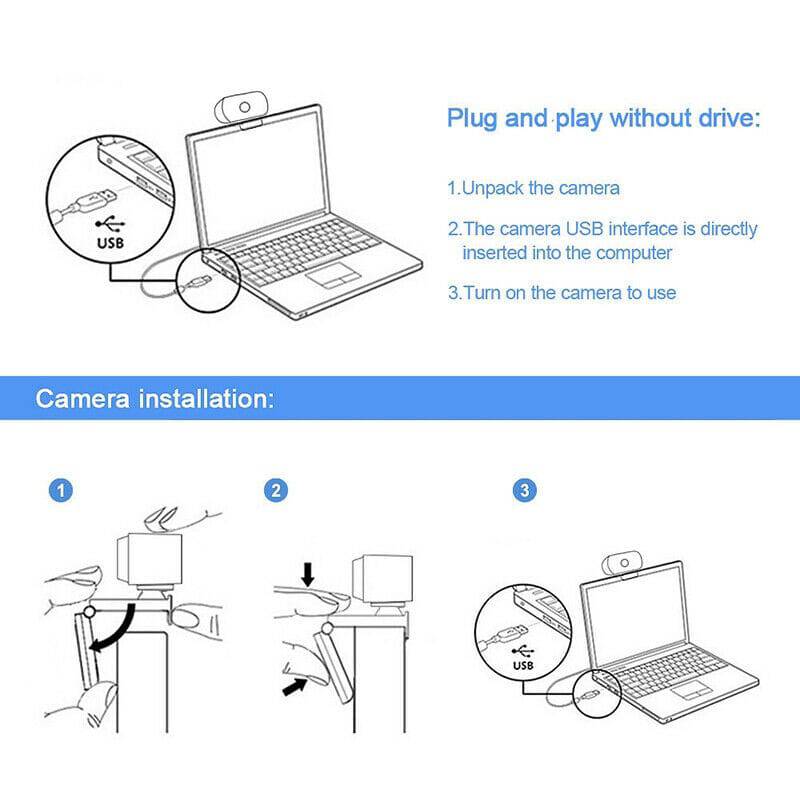 USB

Plug and play without drive:

1.Unpack the camera

2.The camera USB interface is directly inserted into the computer

3.Turn on the camera to use

Camera installation:

1

2

3

USB